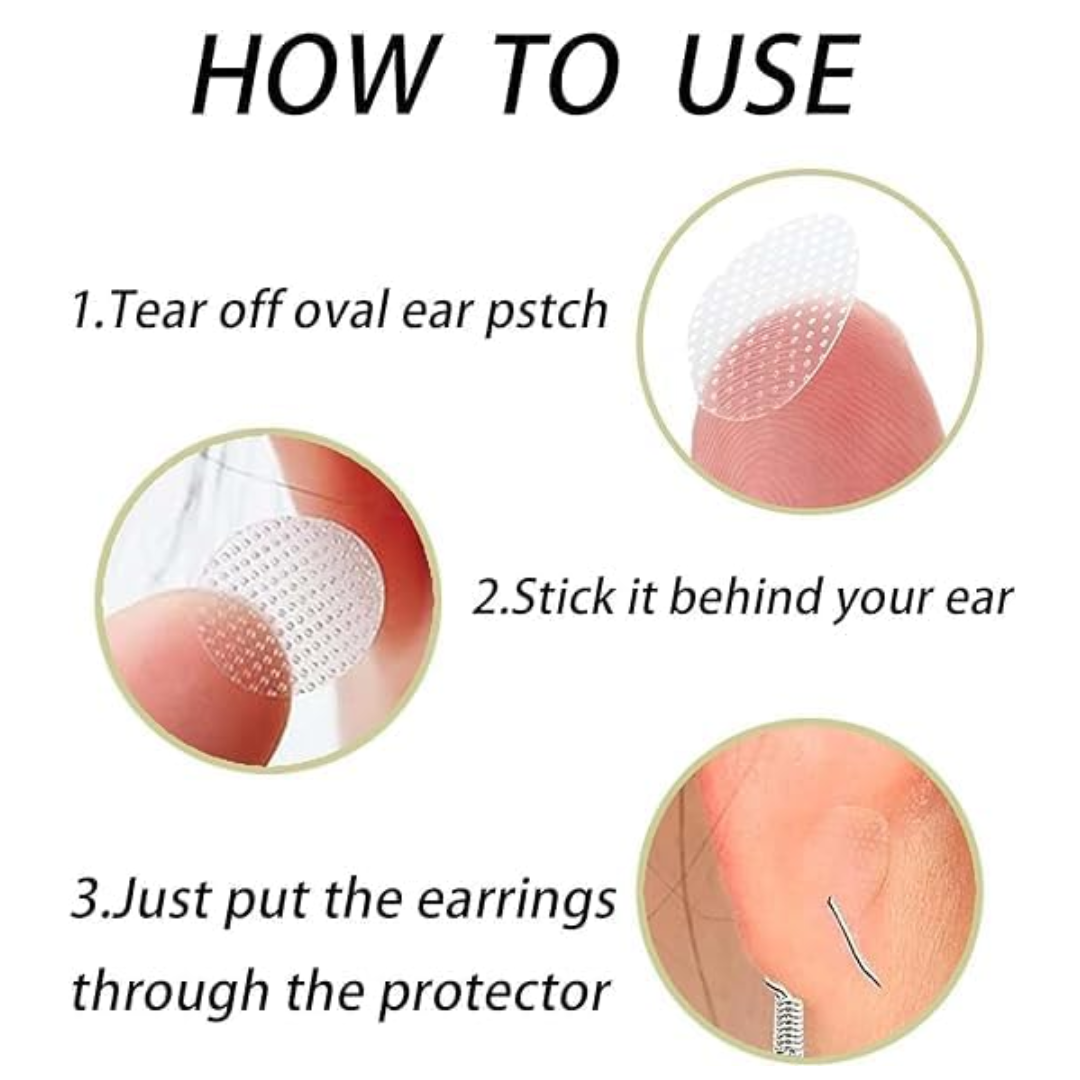 HOW TO USE

1.Tear off oval ear pstch

2.Stick it behind your ear

3.Just put the earrings through the protector